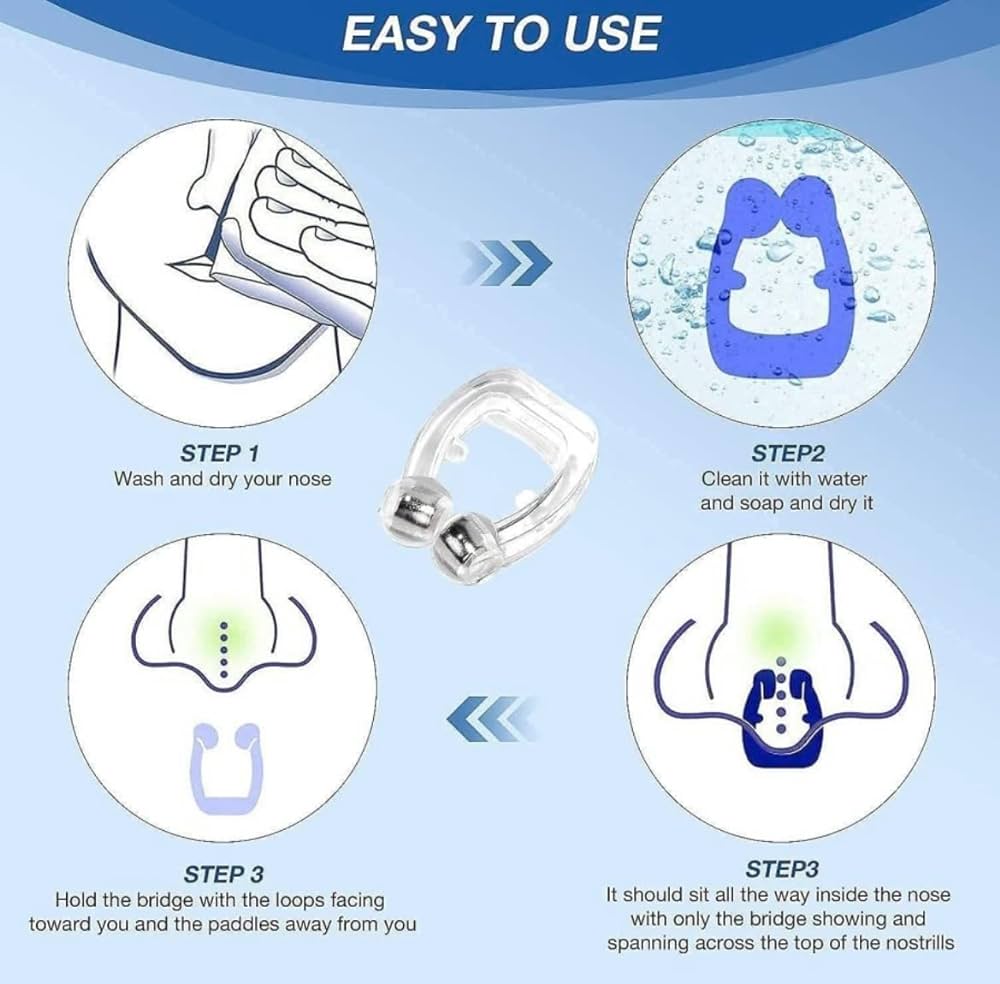 EASY TO USE

STEP 1
Wash and dry your nose

STEP2
Clean it with water and soap and dry it

STEP 3
Hold the bridge with the loops facing toward you and the paddles away from you

STEP3
It should sit all the way inside the nose with only the bridge showing and spanning across the top of the nostrills